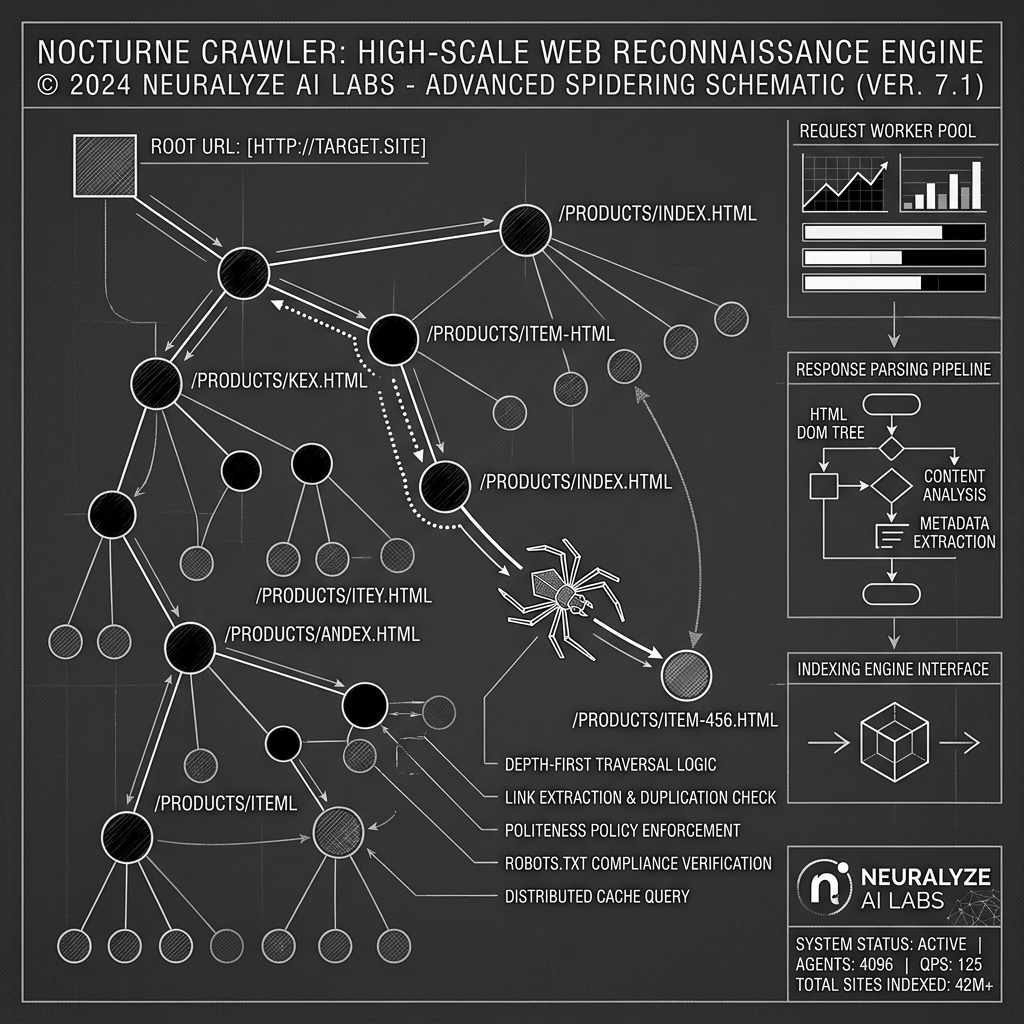 NOCTURNE CRAWLER: HIGH-SCALE WEB RECONNAISSANCE ENGINE
© 2024 NEURALYZE AI LABS - ADVANCED SPIDERING SCHEMATIC (VER. 7.1)

ROOT URL: [HTTP://TARGET.SITE]

/PRODUCTS/INDEX.HTML

/PRODUCTS/ITEM-HTML

/PRODUCTS/KEX.HTML

/PRODUCTS/INDEX.HTML

/PRODUCTS/ITEY.HTML

/PRODUCTS/ANDEX.HTML

/PRODUCTS/ITEM-456.HTML

/PRODUCTS/ITEML

DEPTH-FIRST TRAVERSAL LOGIC
LINK EXTRACTION & DUPLICATION CHECK
POLITENESS POLICY ENFORCEMENT
ROBOTS.TXT COMPLIANCE VERIFICATION
DISTRIBUTED CACHE QUERY

REQUEST WORKER POOL

RESPONSE PARSING PIPELINE

HTML DOM TREE

CONTENT ANALYSIS

METADATA EXTRACTION

INDEXING ENGINE INTERFACE

NEURALYZE AI LABS

SYSTEM STATUS: ACTIVE | AGENTS: 4096 | QPS: 125
TOTAL SITES INDEXED: 42M+